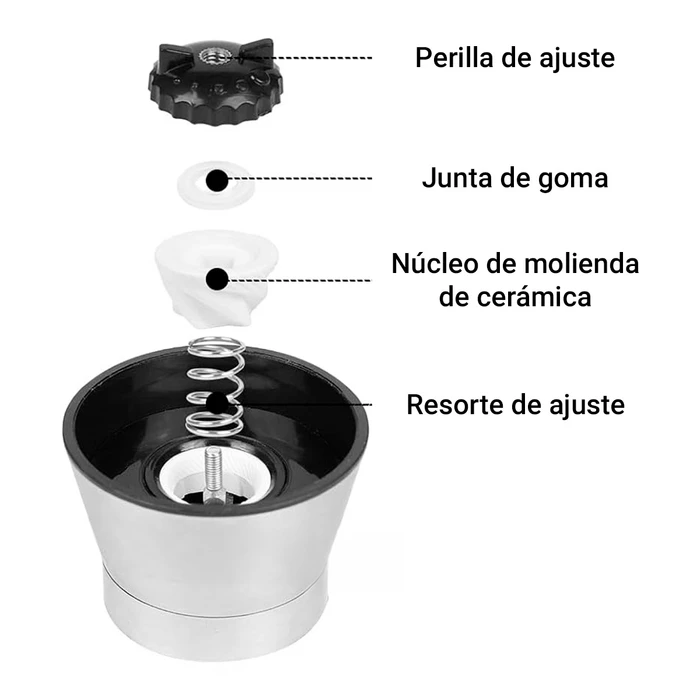 Perilla de ajuste

Junta de goma

Núcleo de molienda de cerámica

Resorte de ajuste